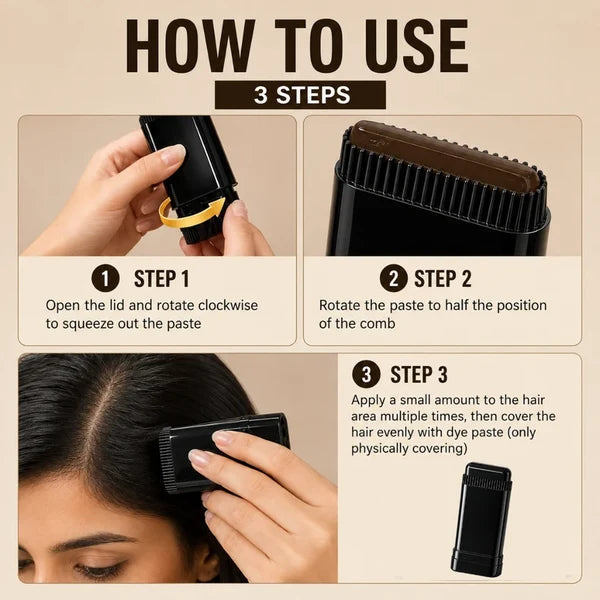 HOW TO USE

3 STEPS

1 STEP 1

Open the lid and rotate clockwise to squeeze out the paste

2 STEP 2

Rotate the paste to half the position of the comb

3 STEP 3

Apply a small amount to the hair area multiple times, then cover the hair evenly with dye paste (only physically covering)